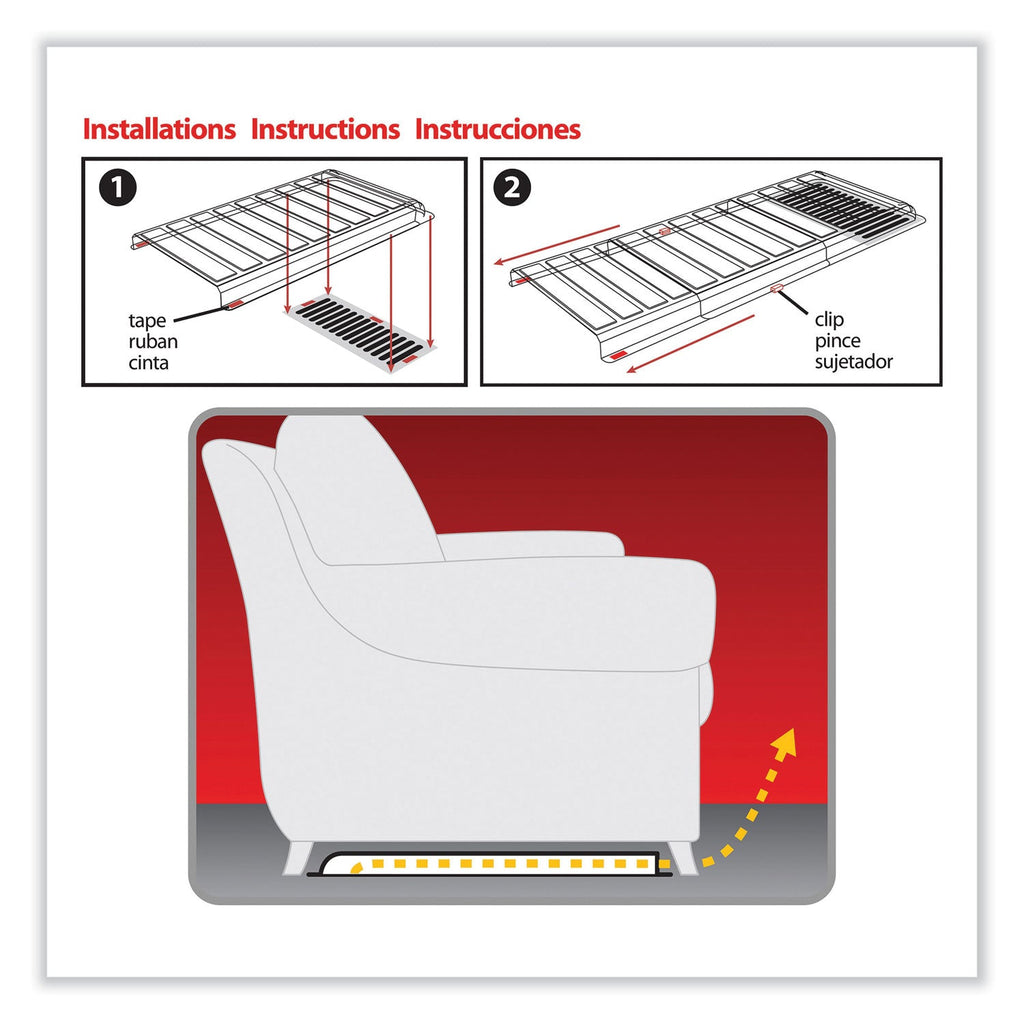 Installations Instructions Instrucciones

1

tape
ruban
cinta

2

clip
pince
sujetador