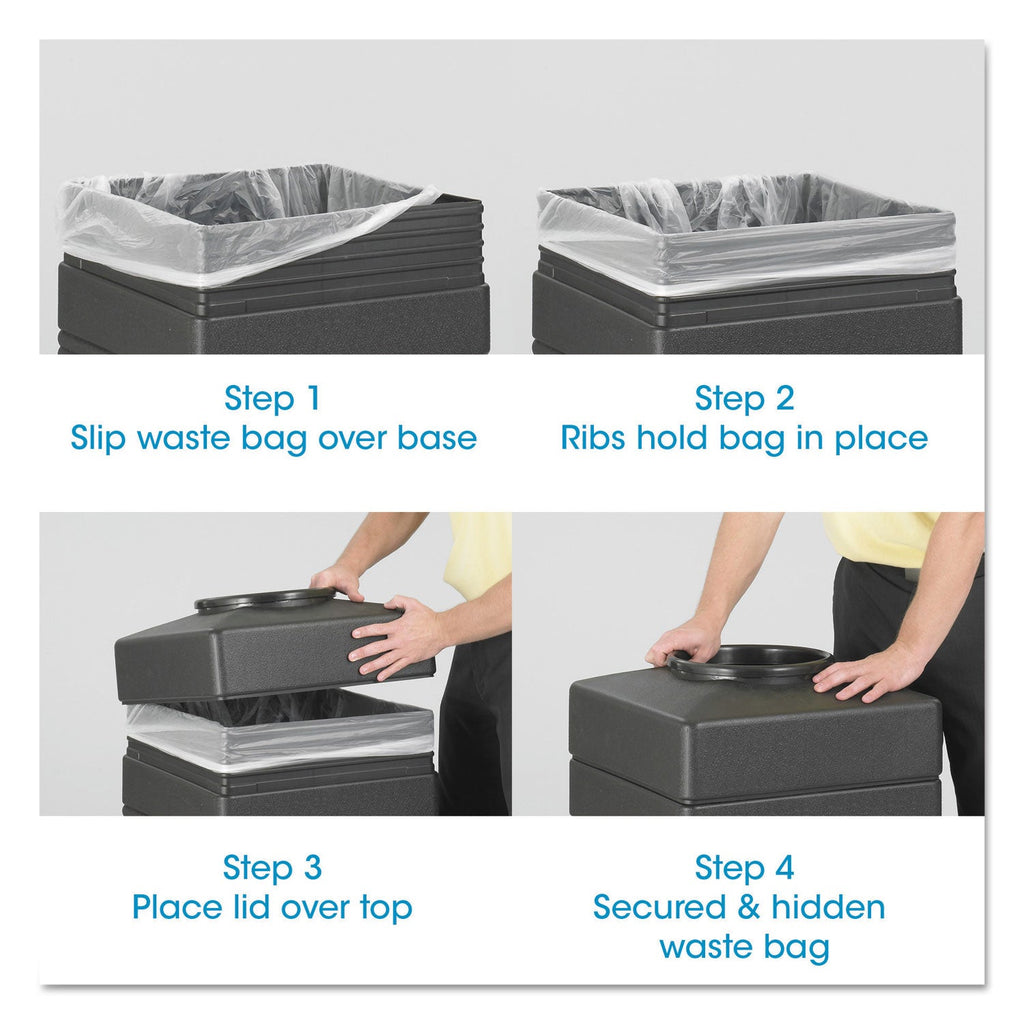 Step 1
Slip waste bag over base

Step 2
Ribs hold bag in place

Step 3
Place lid over top

Step 4
Secured & hidden waste bag