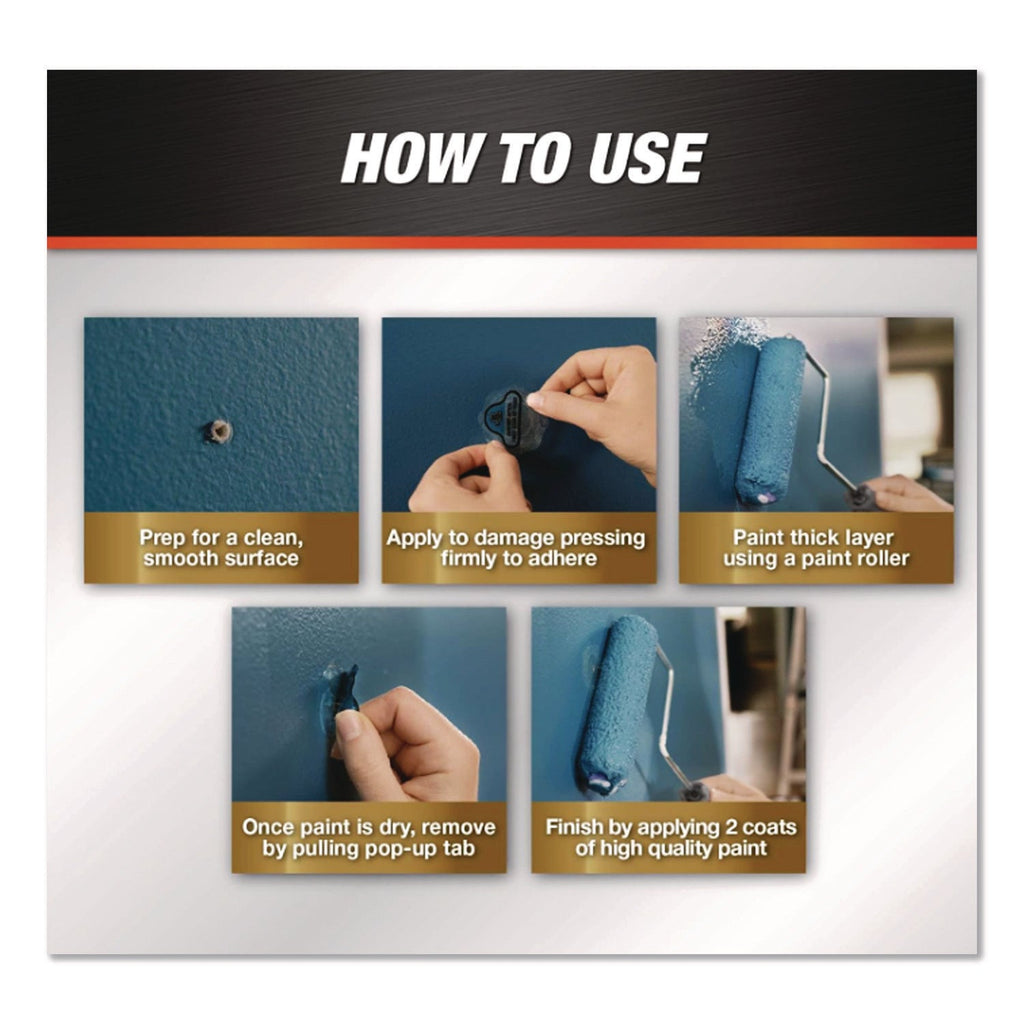 HOW TO USE

Prep for a clean, smooth surface

Apply to damage pressing firmly to adhere

Paint thick layer using a paint roller

Once paint is dry, remove by pulling pop-up tab

Finish by applying 2 coats of high quality paint