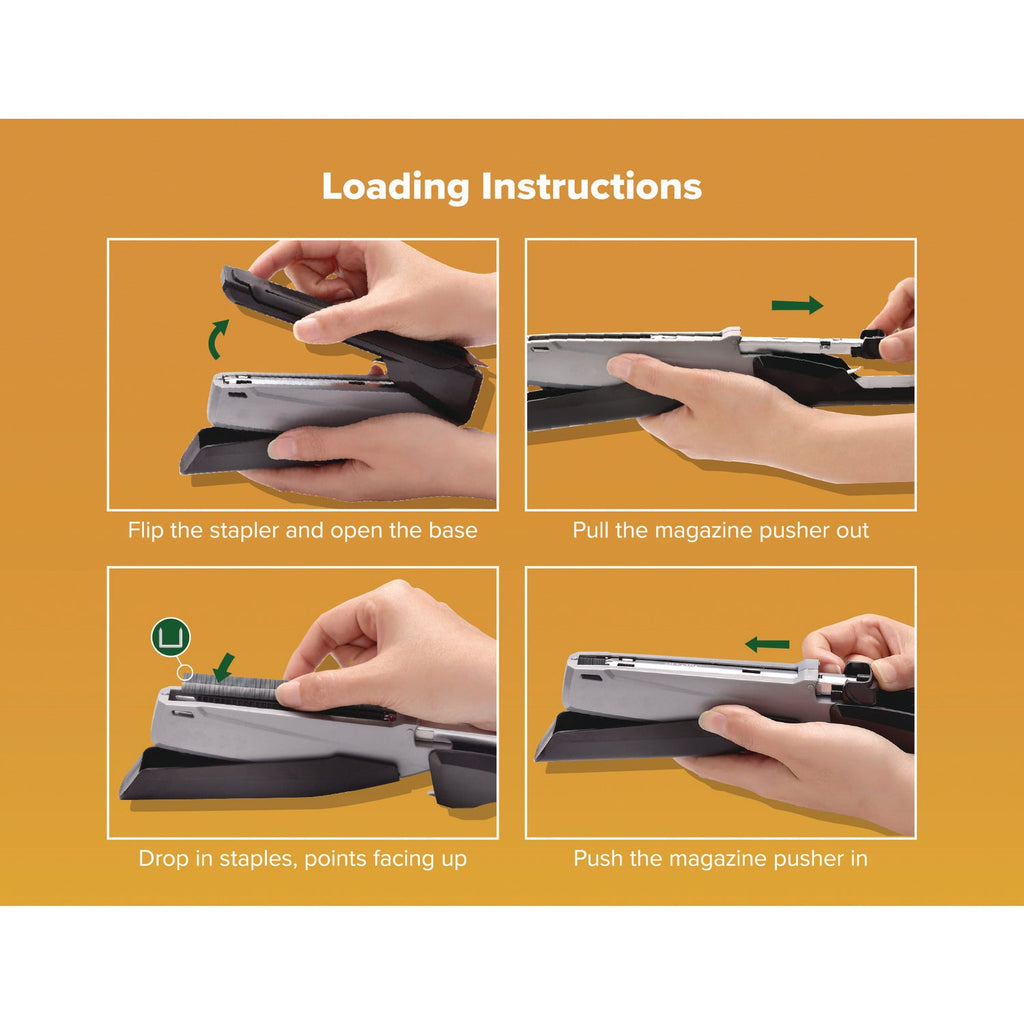 Loading Instructions

Flip the stapler and open the base

Pull the magazine pusher out

Drop in staples, points facing up

Push the magazine pusher in