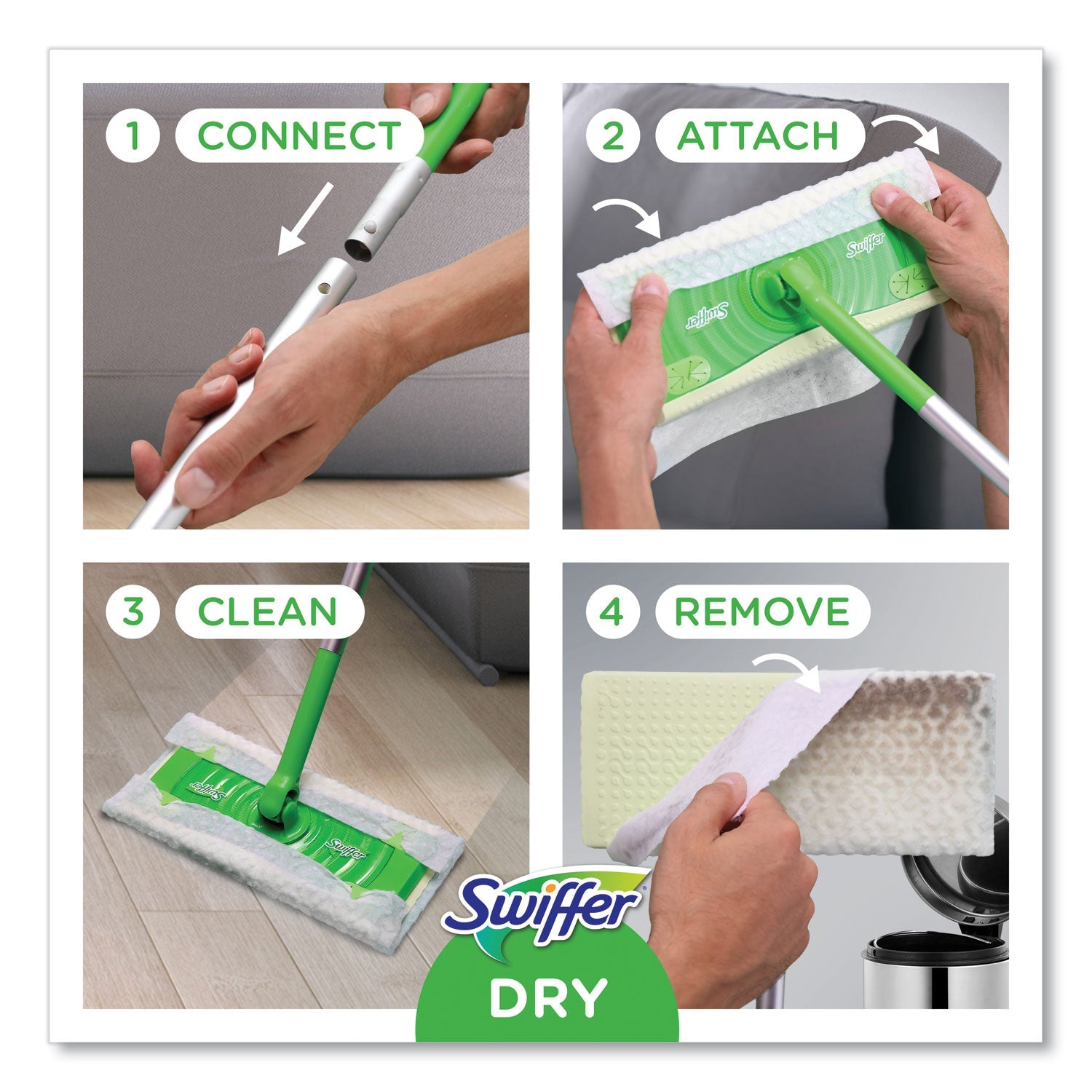 1 CONNECT

2 ATTACH

Swiffer

Swiffer

3 CLEAN

Swiffer

Swiffer

4 REMOVE

Swiffer

DRY