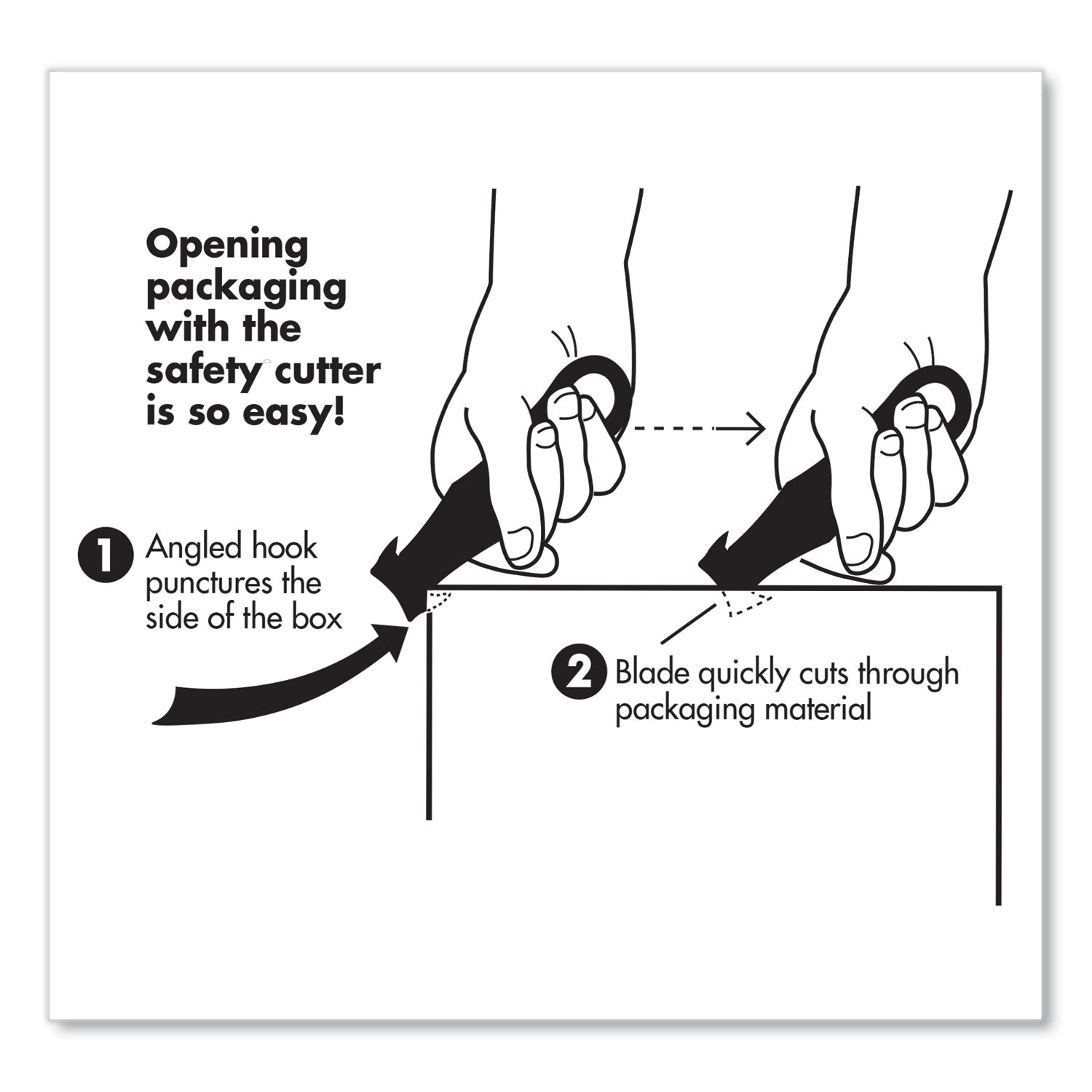 Opening packaging with the safety cutter is so easy!

1 Angled hook punctures the side of the box

2 Blade quickly cuts through packaging material