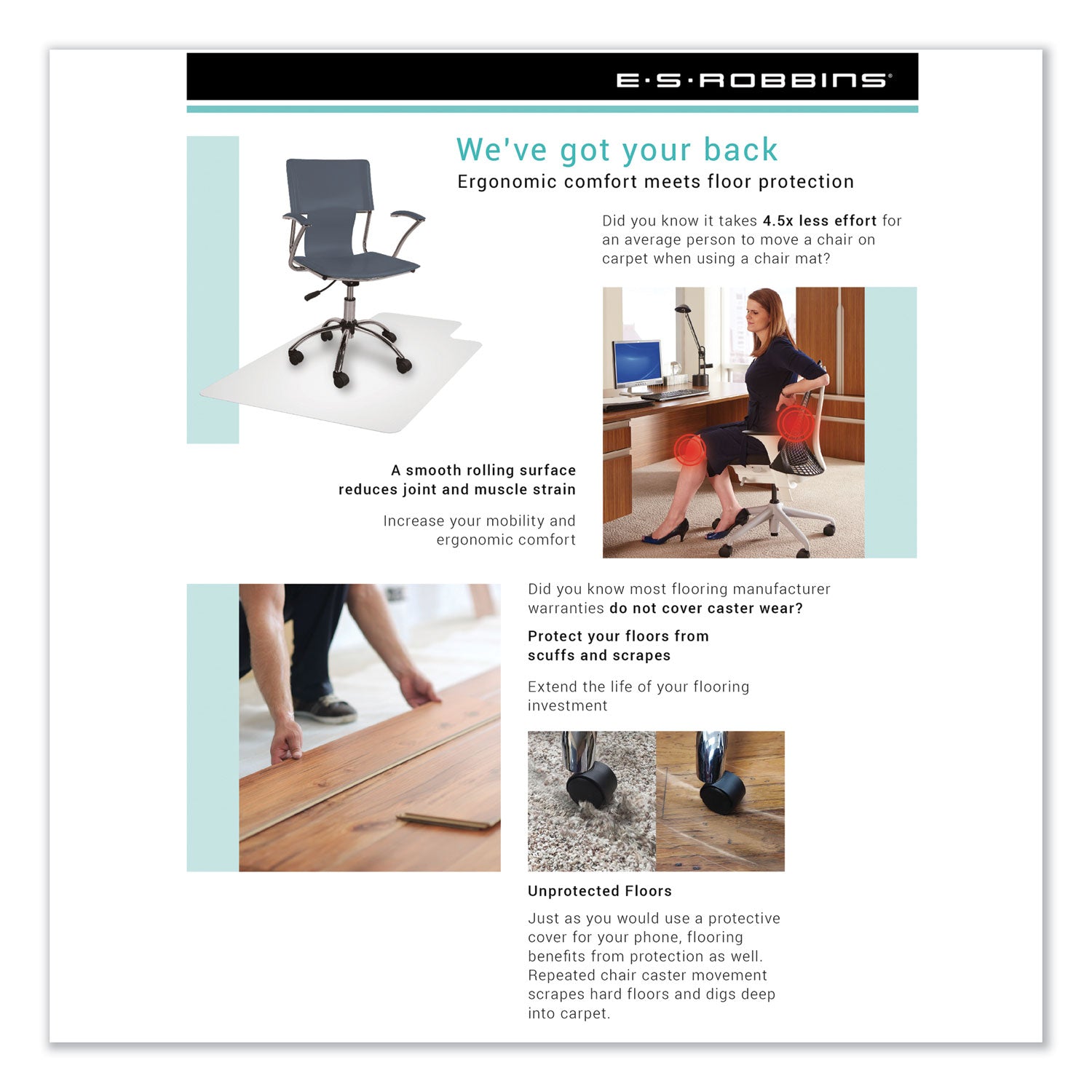 E·S·ROBBINS®

We've got your back

Ergonomic comfort meets floor protection

Did you know it takes 4.5x less effort for an average person to move a chair on carpet when using a chair mat?

A smooth rolling surface reduces joint and muscle strain

Increase your mobility and ergonomic comfort

Did you know most flooring manufacturer warranties do not cover caster wear?

Protect your floors from scuffs and scrapes

Extend the life of your flooring investment

Unprotected Floors

Just as you would use a protective cover for your phone, flooring benefits from protection as well. Repeated chair caster movement scrapes hard floors and digs deep into carpet.