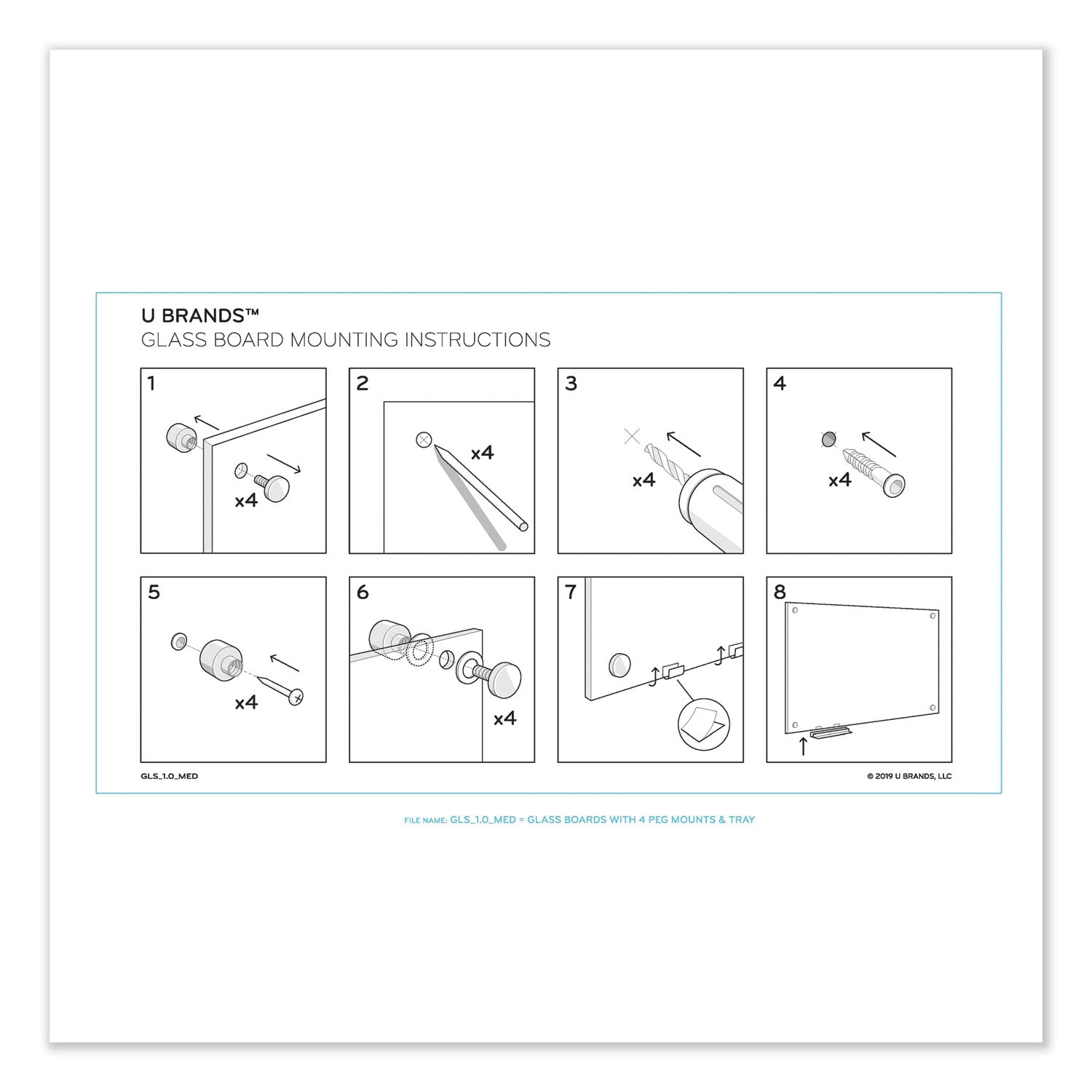 U BRANDS™
GLASS BOARD MOUNTING INSTRUCTIONS

1
x4

2
x4

3
x4

4
x4

5
x4

6
x4

7

8

GLS_1.0_MED

© 2019 U BRANDS, LLC

FILE NAME: GLS_1.0_MED = GLASS BOARDS WITH 4 PEG MOUNTS & TRAY