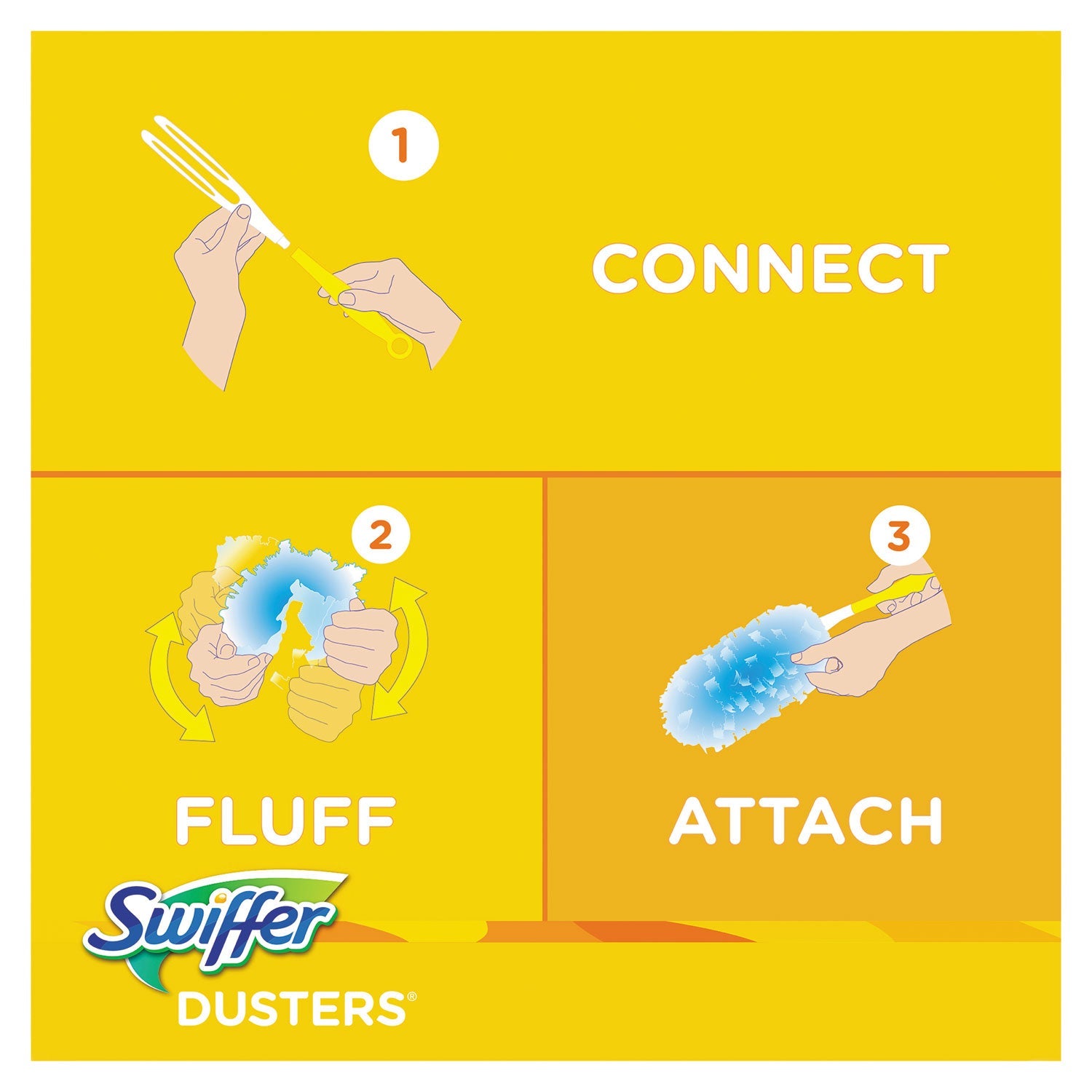 1

CONNECT

2

FLUFF

3

ATTACH

Swiffer
DUSTERS®