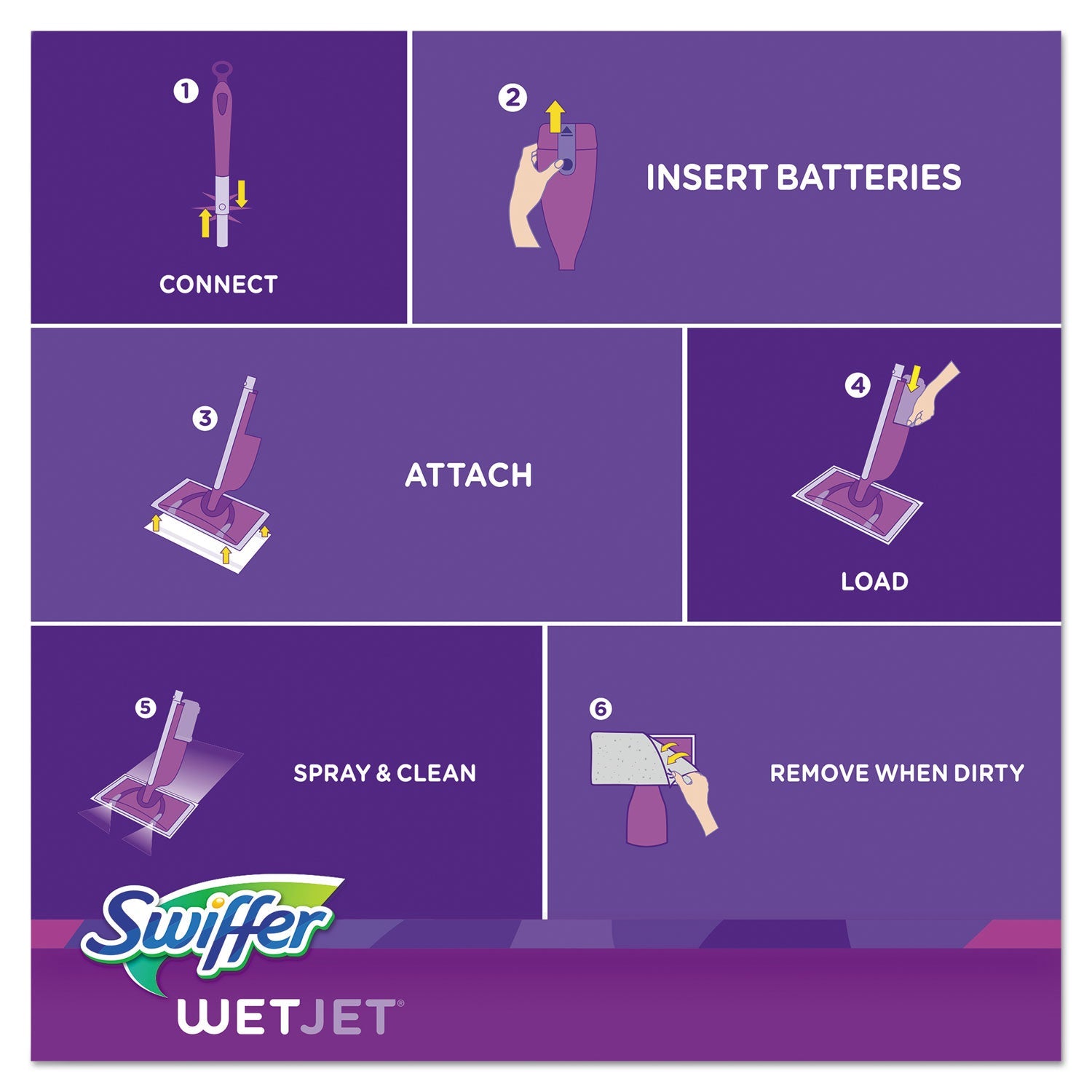 1
CONNECT

2
INSERT BATTERIES

3
ATTACH

4
LOAD

5
SPRAY & CLEAN

6
REMOVE WHEN DIRTY

Swiffer
WETJET®