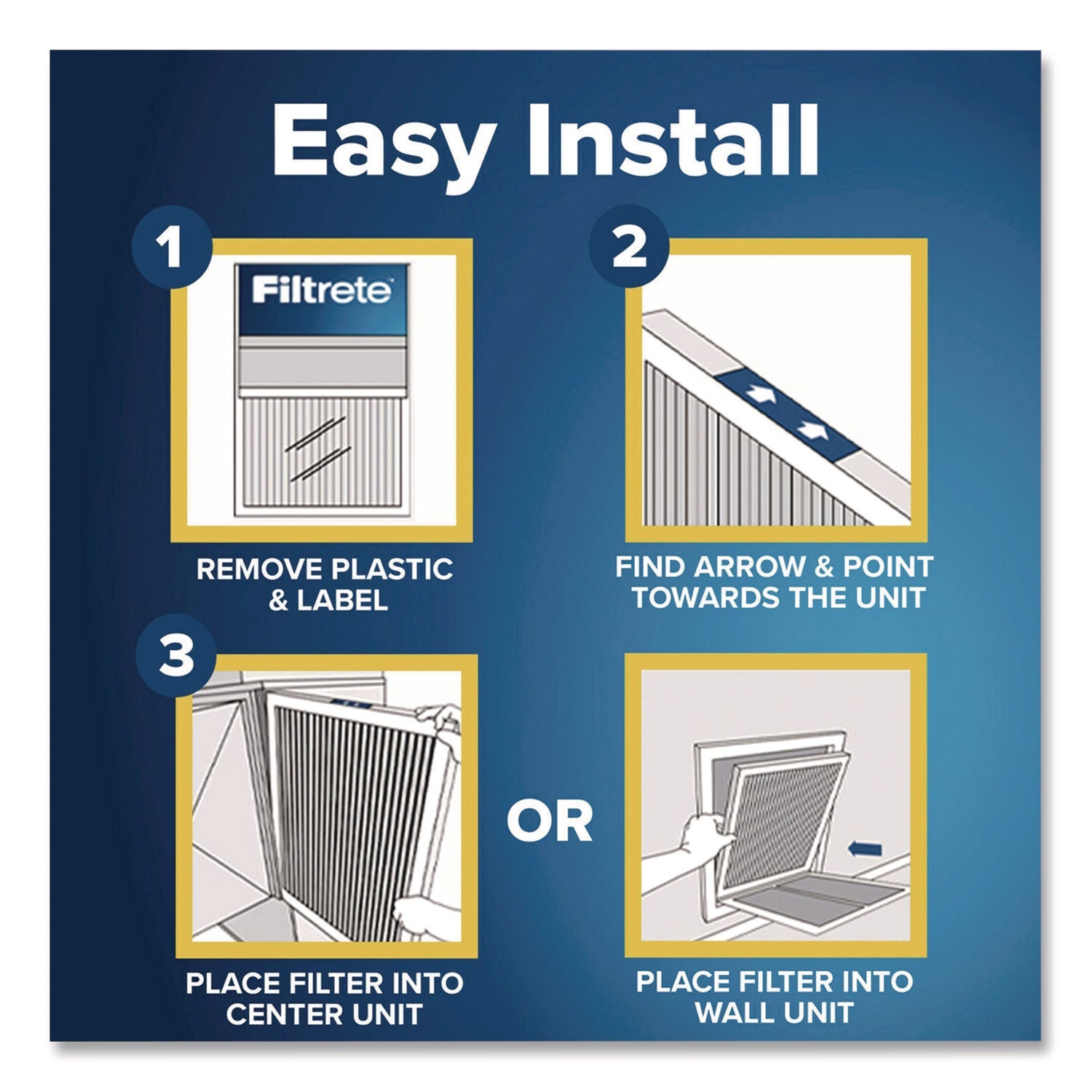 Easy Install

1

Filtrete

REMOVE PLASTIC & LABEL

2

FIND ARROW & POINT TOWARDS THE UNIT

3

PLACE FILTER INTO CENTER UNIT

OR

PLACE FILTER INTO WALL UNIT