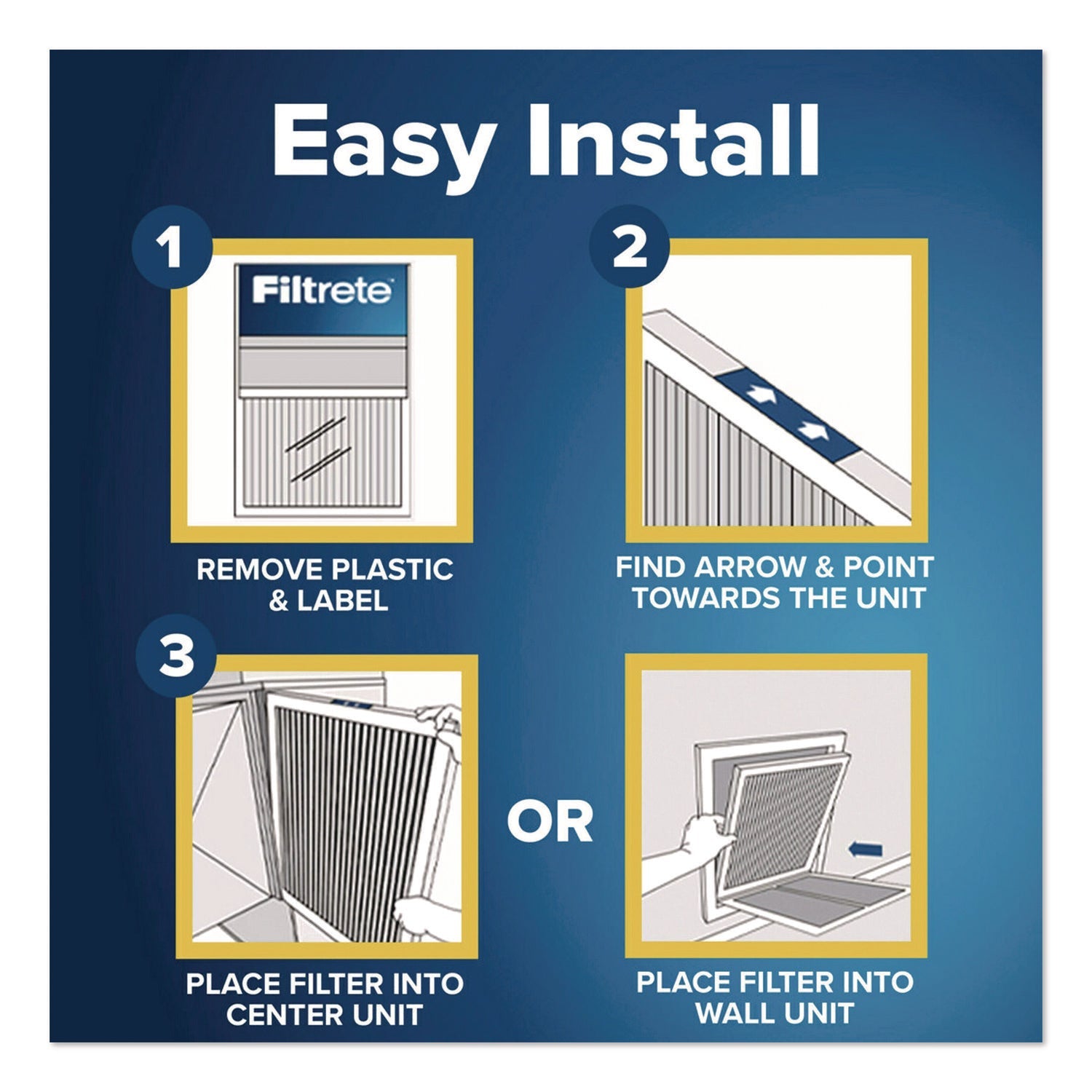 Easy Install

1

Filtrete

REMOVE PLASTIC & LABEL

2

FIND ARROW & POINT TOWARDS THE UNIT

3

PLACE FILTER INTO CENTER UNIT

OR

PLACE FILTER INTO WALL UNIT