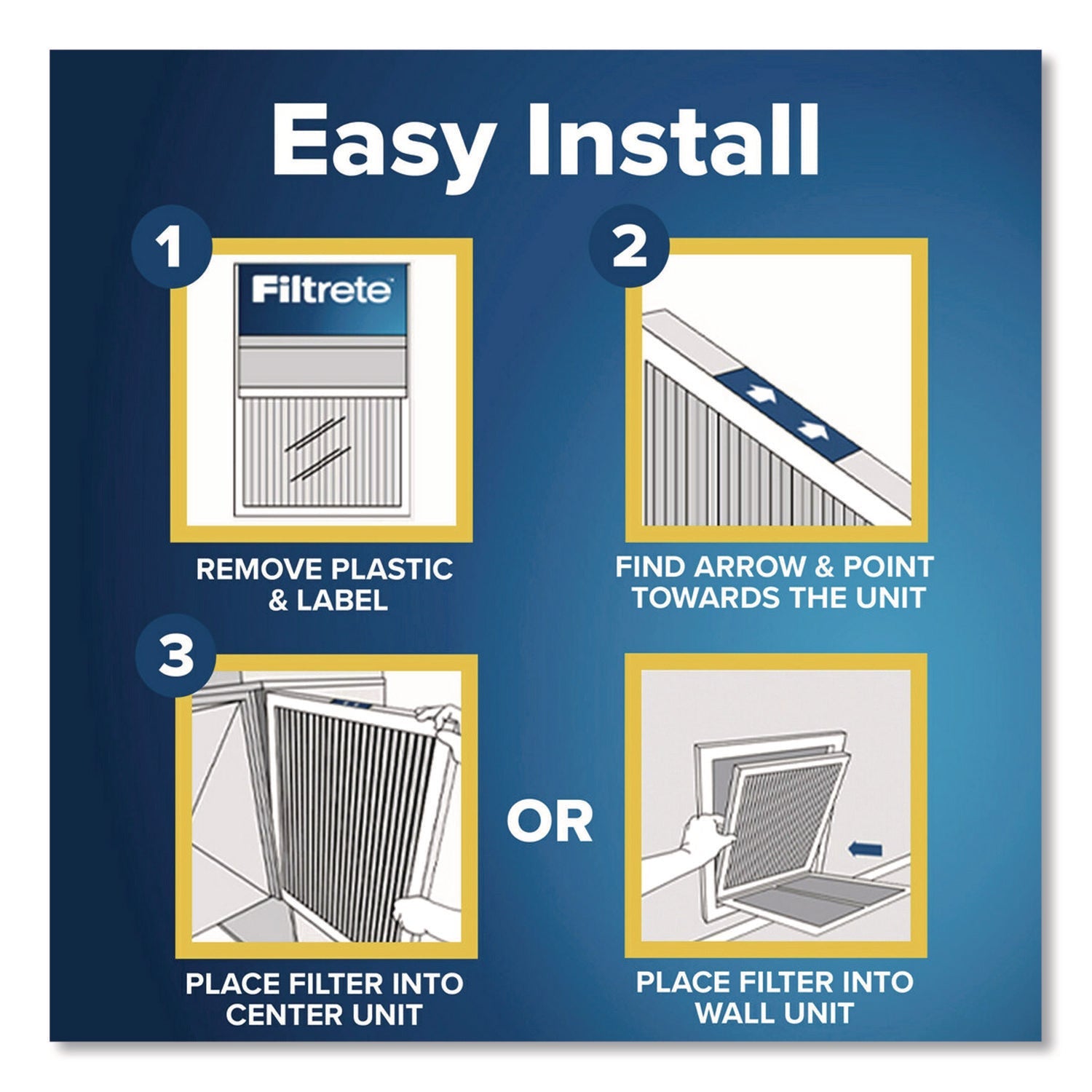 Easy Install

1

Filtrete

REMOVE PLASTIC & LABEL

2

FIND ARROW & POINT TOWARDS THE UNIT

3

PLACE FILTER INTO CENTER UNIT

OR

PLACE FILTER INTO WALL UNIT