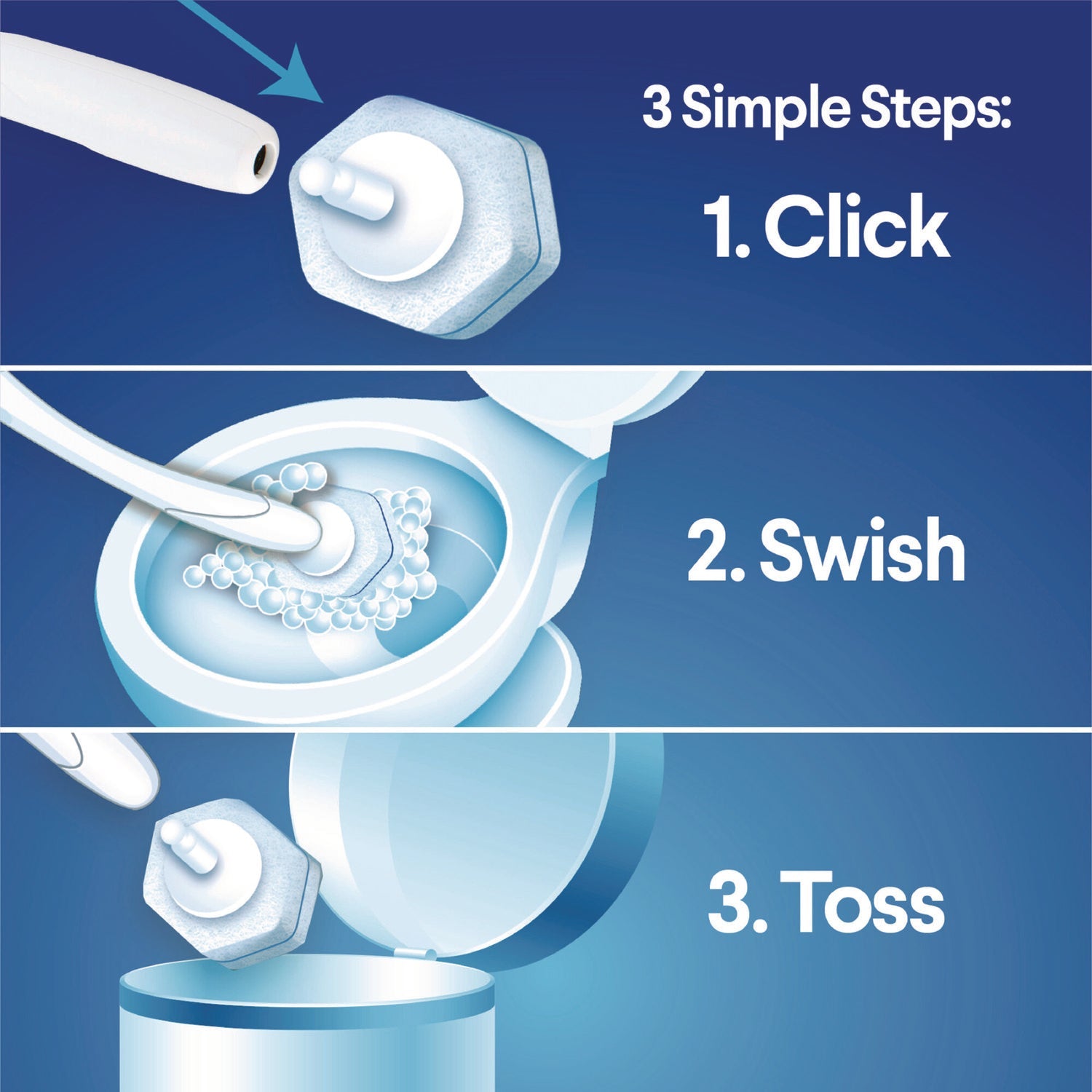 3 Simple Steps:

1. Click

2. Swish

3. Toss