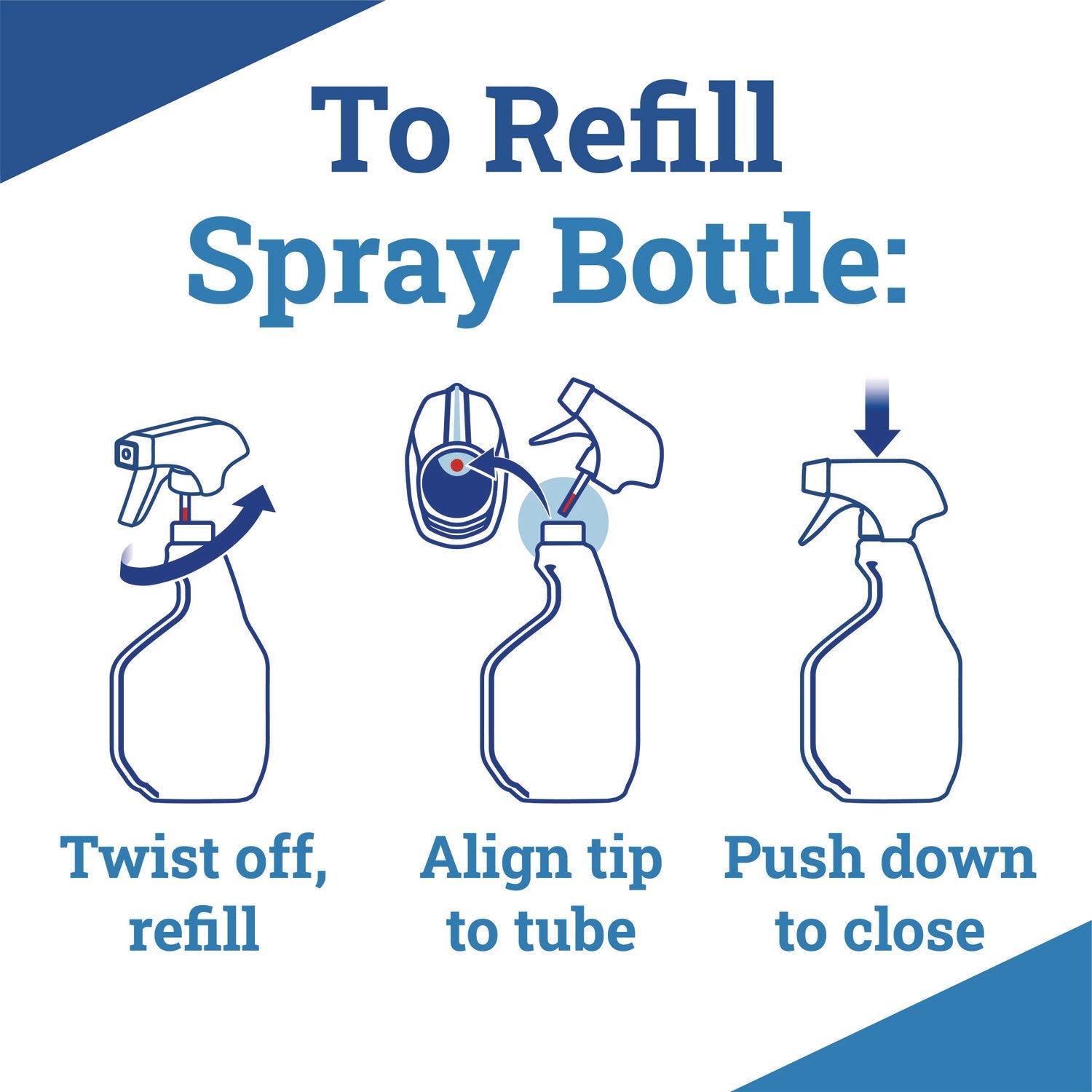 To Refill Spray Bottle:

Twist off, refill

Align tip to tube

Push down to close