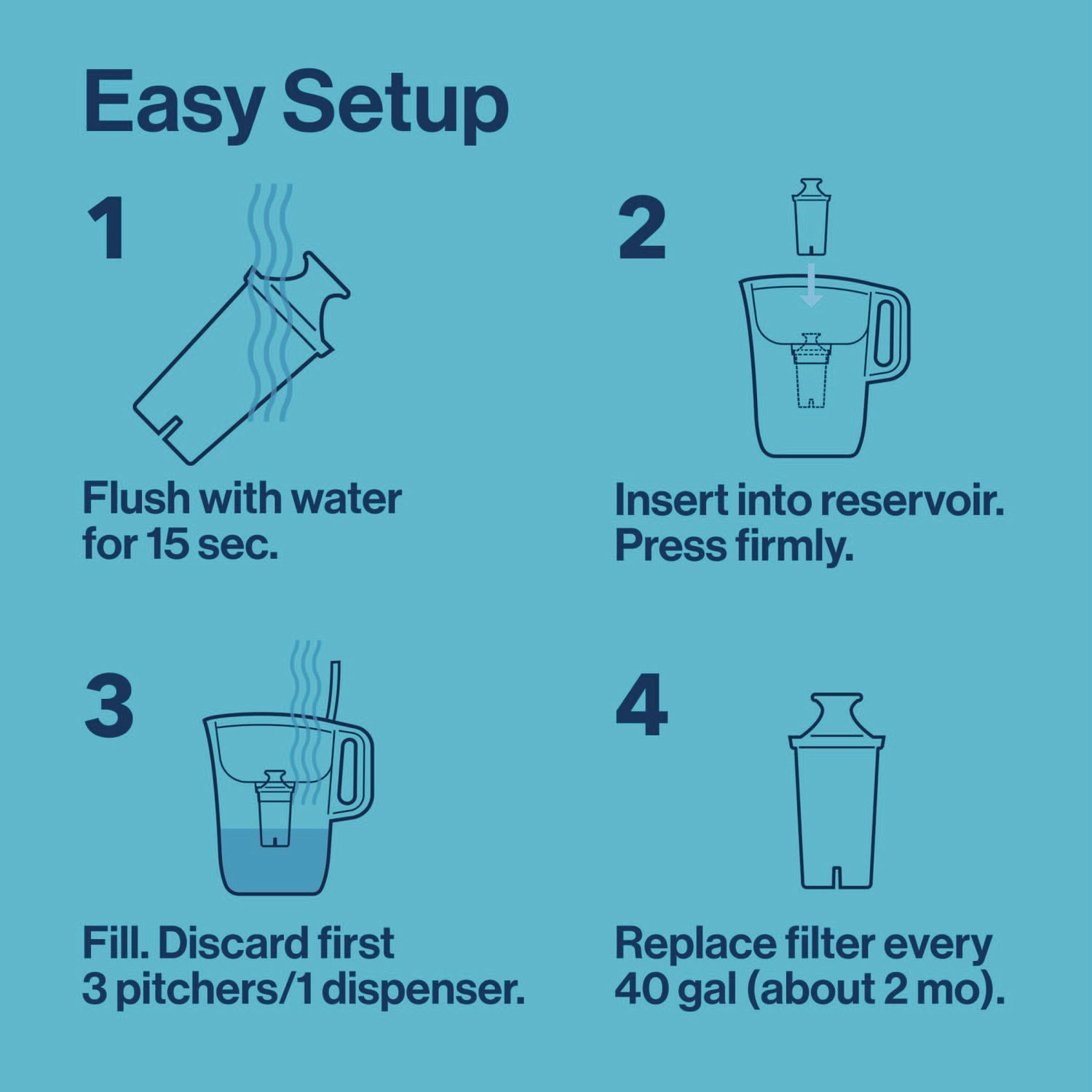 Easy Setup

1

Flush with water for 15 sec.

2

Insert into reservoir. Press firmly.

3

Fill. Discard first 3 pitchers/1 dispenser.

4

Replace filter every 40 gal (about 2 mo).