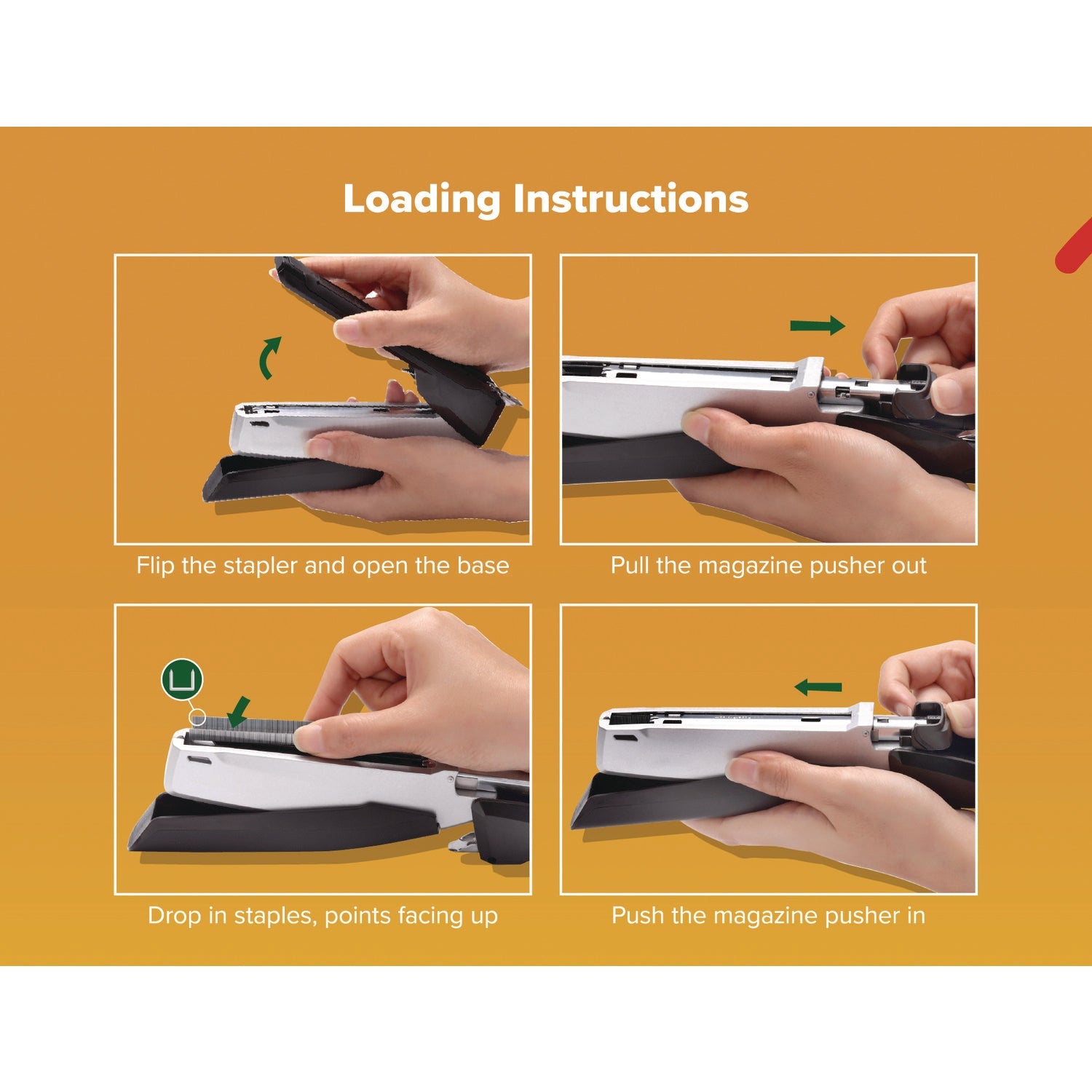 Loading Instructions

Flip the stapler and open the base

Pull the magazine pusher out

Drop in staples, points facing up

Push the magazine pusher in