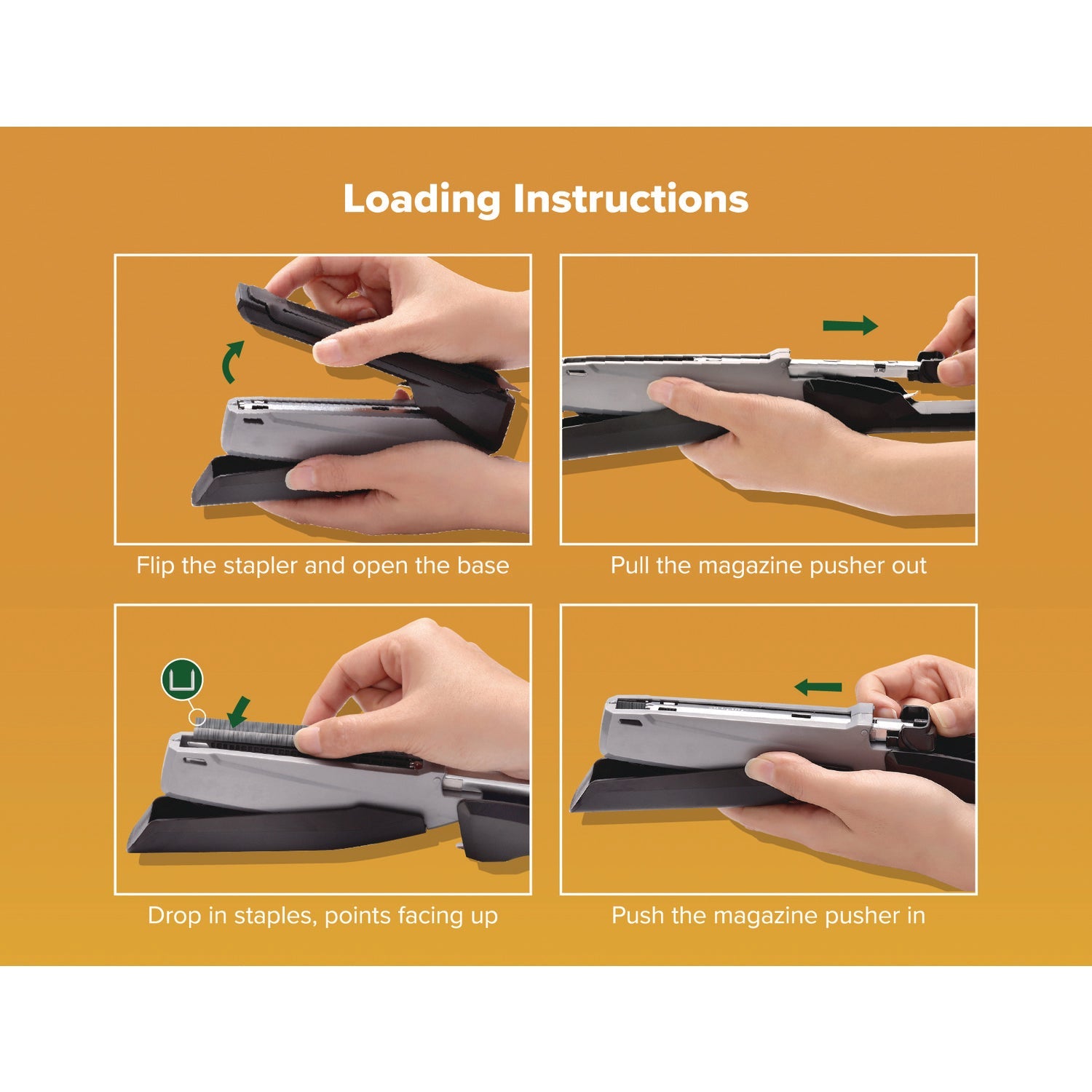 Loading Instructions

Flip the stapler and open the base

Pull the magazine pusher out

Drop in staples, points facing up

Push the magazine pusher in